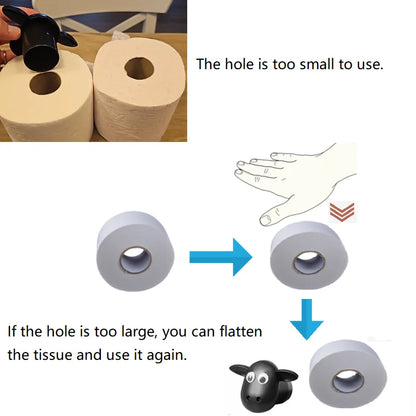 The hole is too small to use.

If the hole is too large, you can flatten the tissue and use it again.